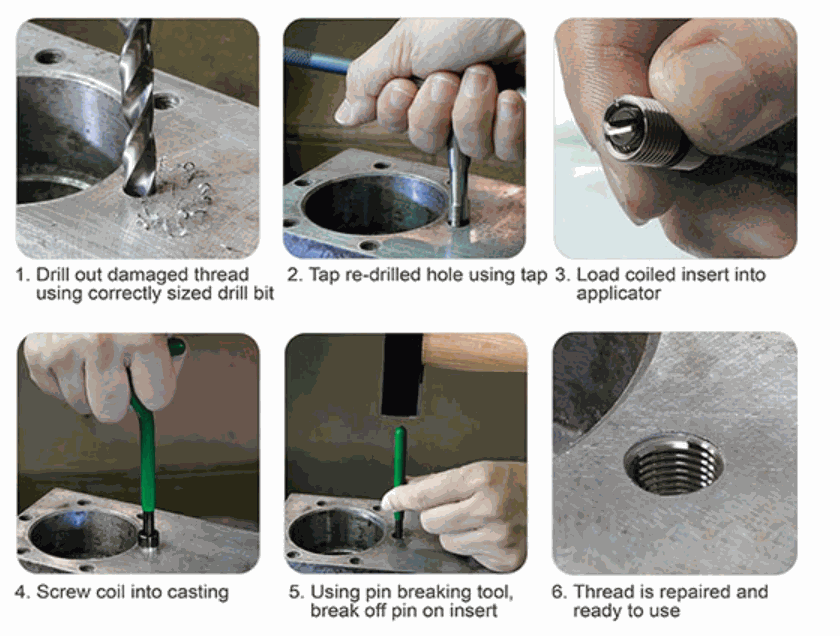 1. Drill out damaged thread using correctly sized drill bit

2. Tap re-drilled hole using tap

3. Load coiled insert into applicator

4. Screw coil into casting

5. Using pin breaking tool, break off pin on insert

6. Thread is repaired and ready to use