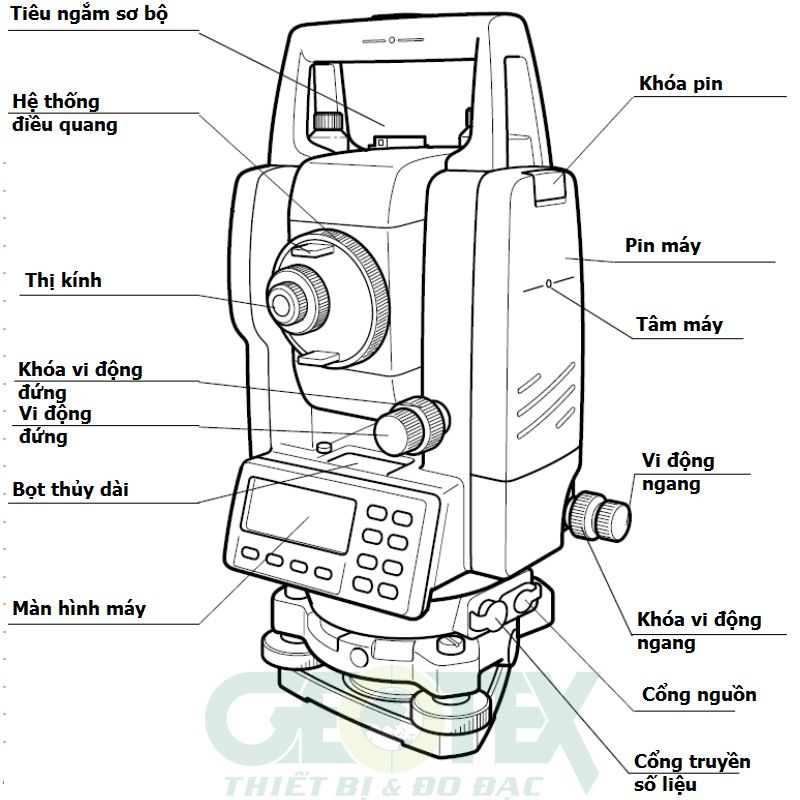 Tiêu ngắm sơ bộ

Hệ thống điều quang

Thị kính

Khóa vi động đứng

Vi động đứng

Bọt thủy dài

Màn hình máy

Khóa pin

Pin máy

Tâm máy

Vi động ngang

Khóa vi động ngang

Cổng nguồn

Cổng truyền số liệu

GEOTEX
THIẾT BỊ & ĐO ĐẠC